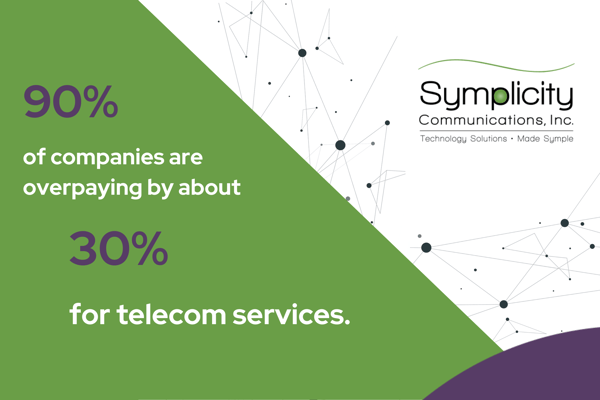 90%

of companies are overpaying by about

30%

for telecom services.

Symplicity
Communications, Inc.
Technology Solutions • Made Symple